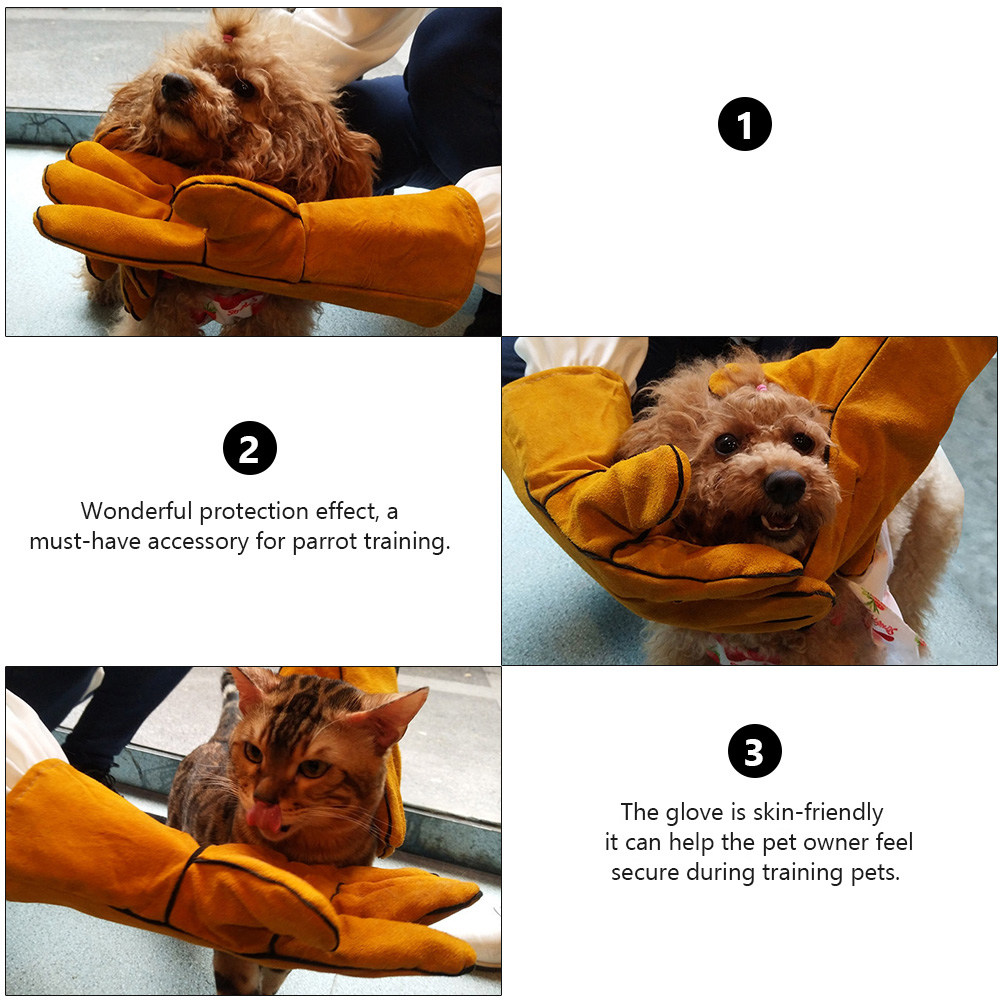 1

2

Wonderful protection effect, a must-have accessory for parrot training.

3

The glove is skin-friendly it can help the pet owner feel secure during training pets.